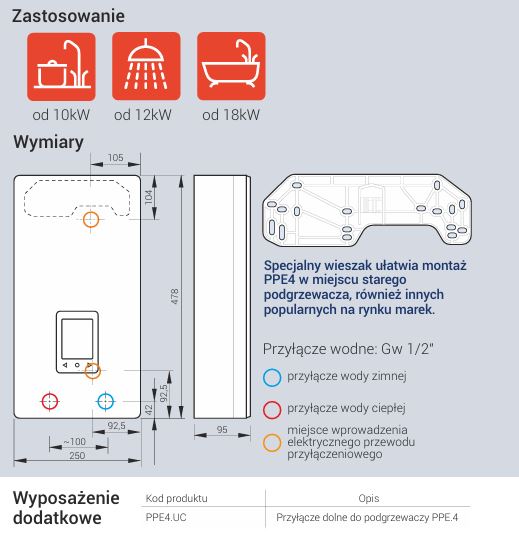 Zastosowanie

od 10kW od 12kW od 18kW

Wymiary

105
104
478
92,5
42
92,5
~100
250
95

Specjalny wieszak ułatwia montaż PPE4 w miejscu starego podgrzewacza, również innych popularnych na rynku marek.

Przyłącze wodne: Gw 1/2"

przyłącze wody zimnej

przyłącze wody ciepłej

miejsce wprowadzenia elektrycznego przewodu przyłączeniowego

Wyposażenie dodatkowe

| Kod produktu | Opis |
|---|---|
| PPE4.UC | Przyłącze dolne do podgrzewaczy PPE.4 |