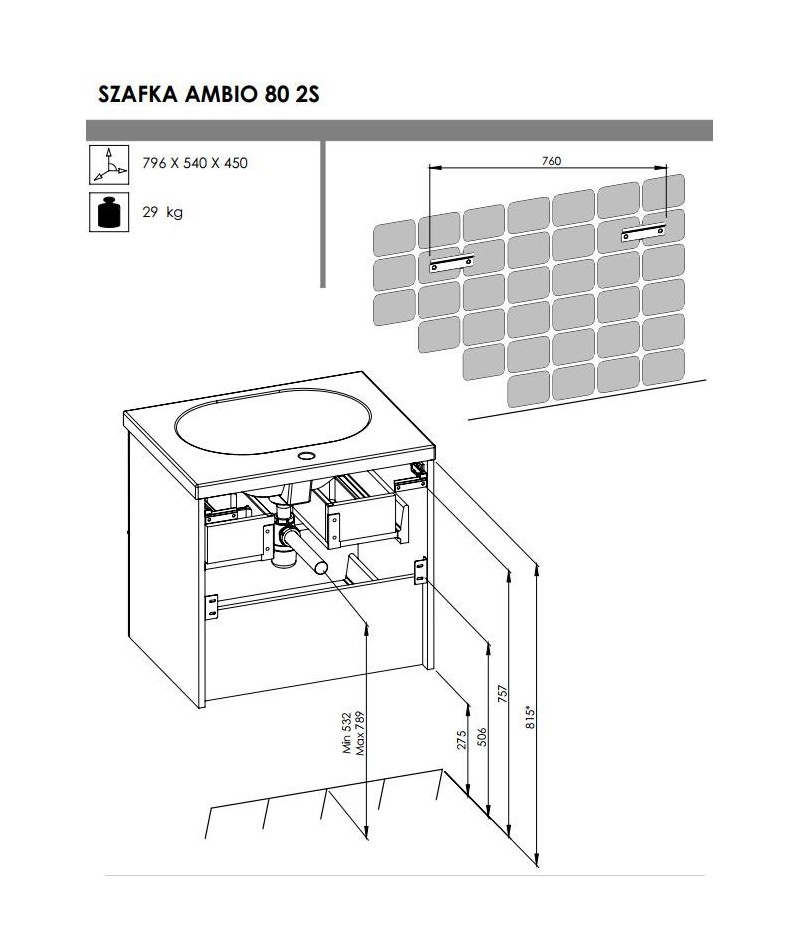 SZAFKA AMBIO 80 2S

796 X 540 X 450

29 kg

760

Min 532
Max 789

275

506

757

815*