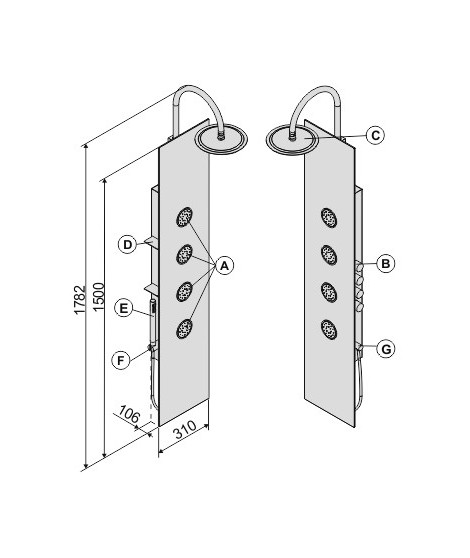 C
D
A
B
1782
1500
E
F
G
106
310