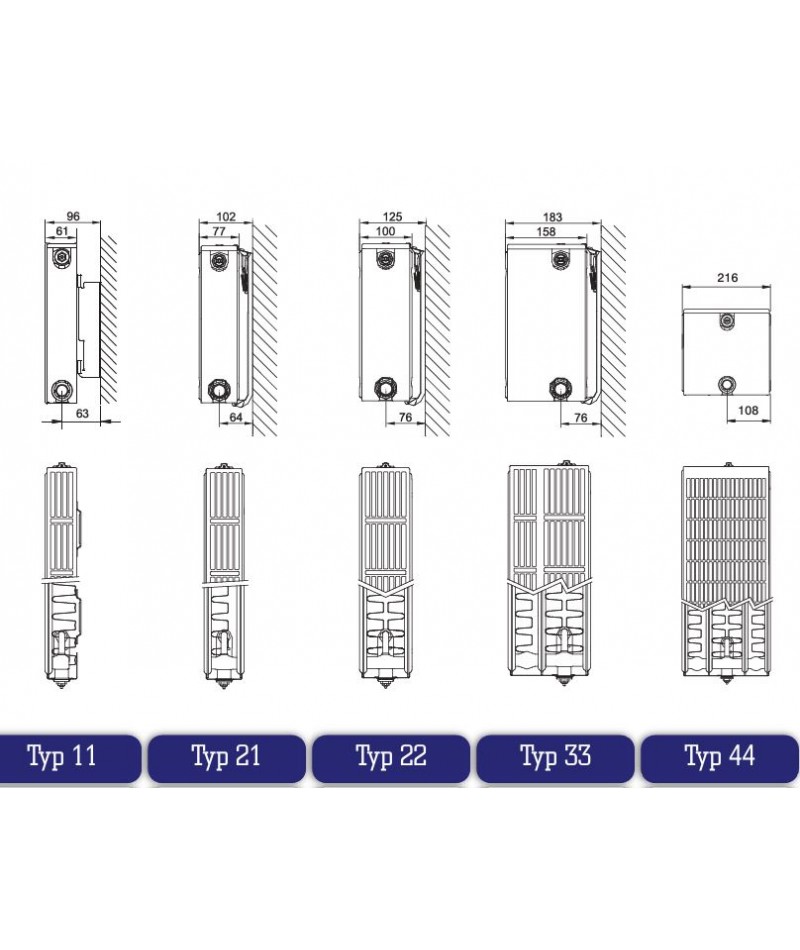 96
61
63

102
77
64

125
100
76

183
158
76

216
108

Typ 11
Typ 21
Typ 22
Typ 33
Typ 44