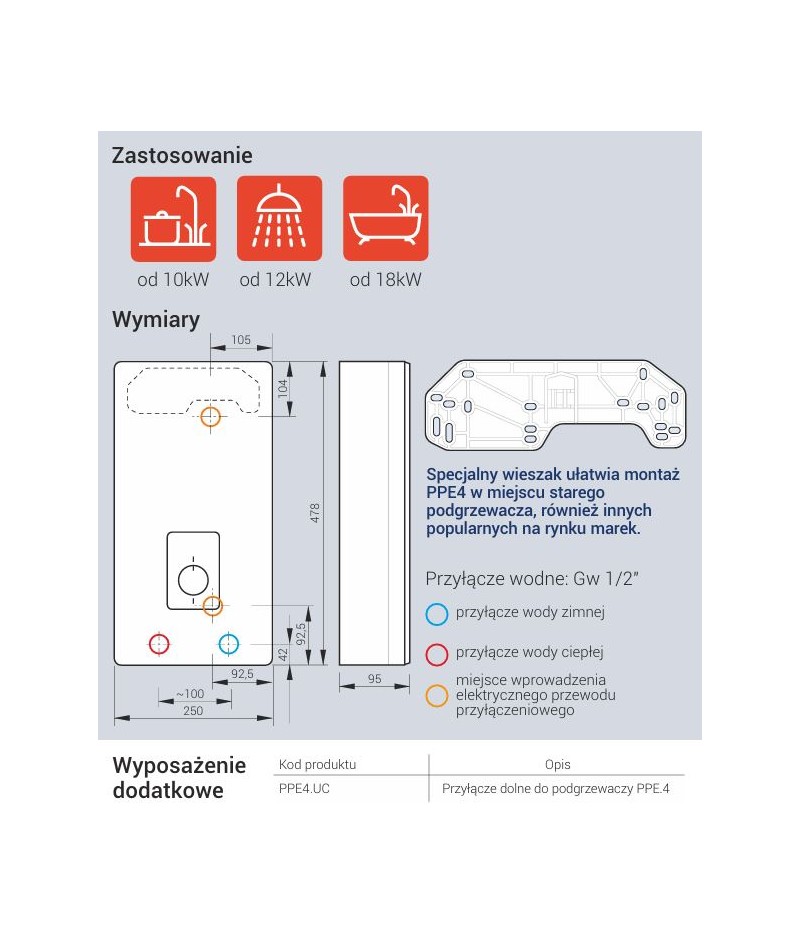 Zastosowanie

od 10kW od 12kW od 18kW

Wymiary

105

104

478

92,5

42

92,5

~100

250

95

Specjalny wieszak ułatwia montaż PPE4 w miejscu starego podgrzewacza, również innych popularnych na rynku marek.

Przyłącze wodne: Gw 1/2"

przyłącze wody zimnej

przyłącze wody ciepłej

miejsce wprowadzenia elektrycznego przewodu przyłączeniowego

Wyposażenie dodatkowe

| Kod produktu | Opis |
|---|---|
| PPE4.UC | Przyłącze dolne do podgrzewaczy PPE.4 |