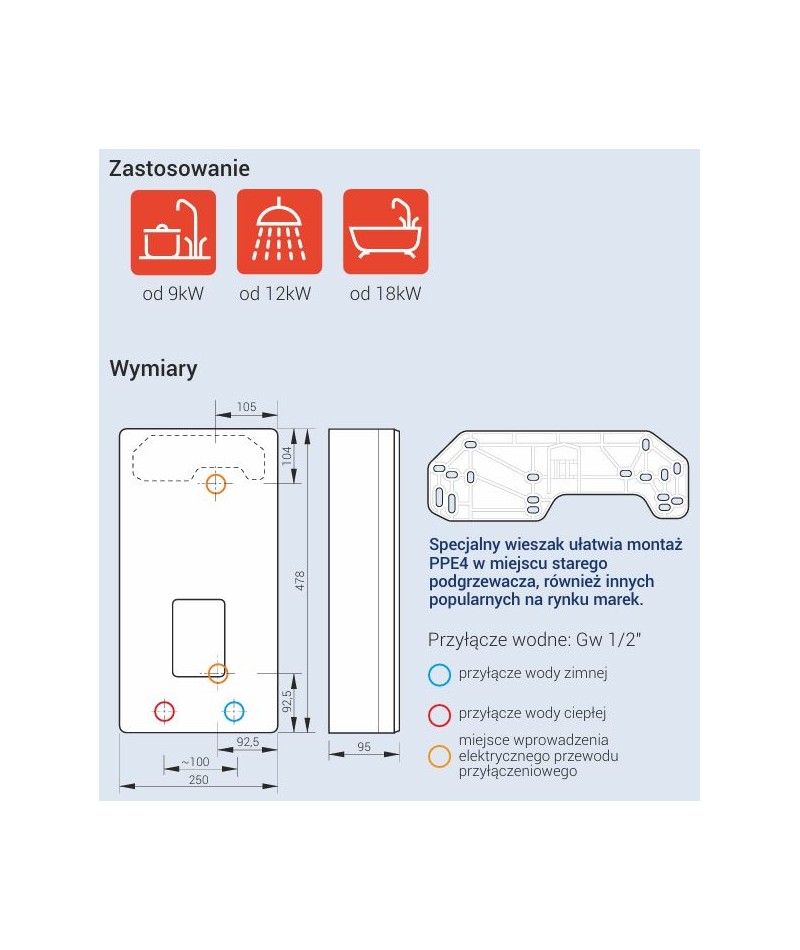 Zastosowanie

od 9kW
od 12kW
od 18kW

Wymiary

105
104
478
92,5
92,5
~100
250
95

Specjalny wieszak ułatwia montaż PPE4 w miejscu starego podgrzewacza, również innych popularnych na rynku marek.

Przyłącze wodne: Gw 1/2"

przyłącze wody zimnej

przyłącze wody ciepłej

miejsce wprowadzenia elektrycznego przewodu przyłączeniowego